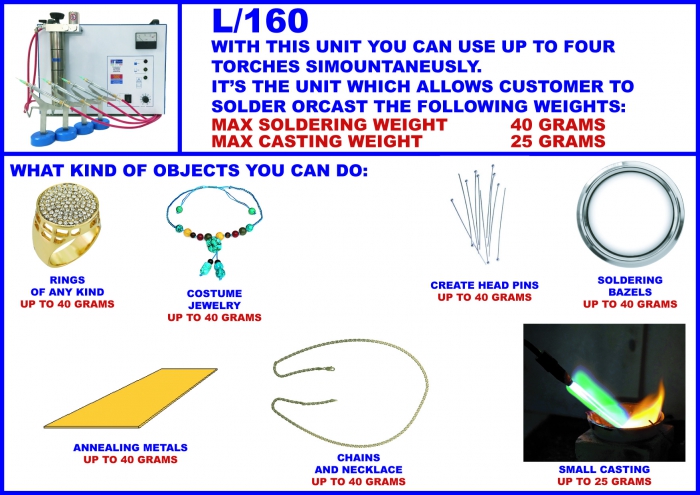 L/160

WITH THIS UNIT YOU CAN USE UP TO FOUR TORCHES SIMOUNTANEUSLY.
IT'S THE UNIT WHICH ALLOWS CUSTOMER TO SOLDER ORCAST THE FOLLOWING WEIGHTS:
MAX SOLDERING WEIGHT 40 GRAMS
MAX CASTING WEIGHT 25 GRAMS

WHAT KIND OF OBJECTS YOU CAN DO:

RINGS OF ANY KIND
UP TO 40 GRAMS

COSTUME JEWELRY
UP TO 40 GRAMS

CREATE HEAD PINS
UP TO 40 GRAMS

SOLDERING BAZELS
UP TO 40 GRAMS

ANNEALING METALS
UP TO 40 GRAMS

CHAINS AND NECKLACE
UP TO 40 GRAMS

SMALL CASTING
UP TO 25 GRAMS